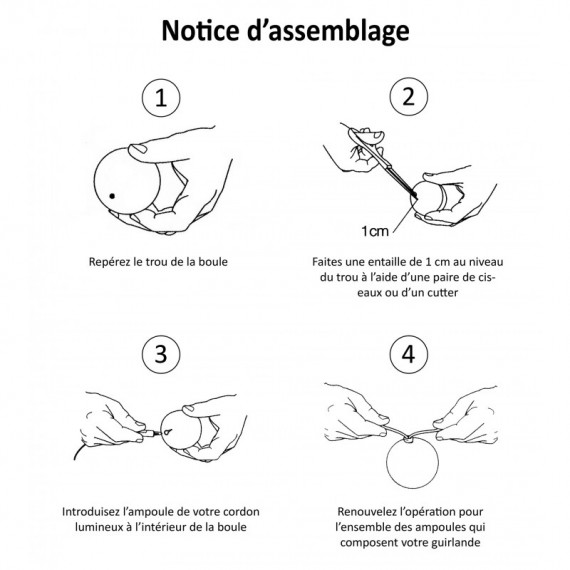 Notice d'assemblage

1

Repérez le trou de la boule

2

1cm

Faites une entaille de 1 cm au niveau du trou à l'aide d'une paire de ciseaux ou d'un cutter

3

Introduisez l'ampoule de votre cordon lumineux à l'intérieur de la boule

4

Renouvelez l'opération pour l'ensemble des ampoules qui composent votre guirlande